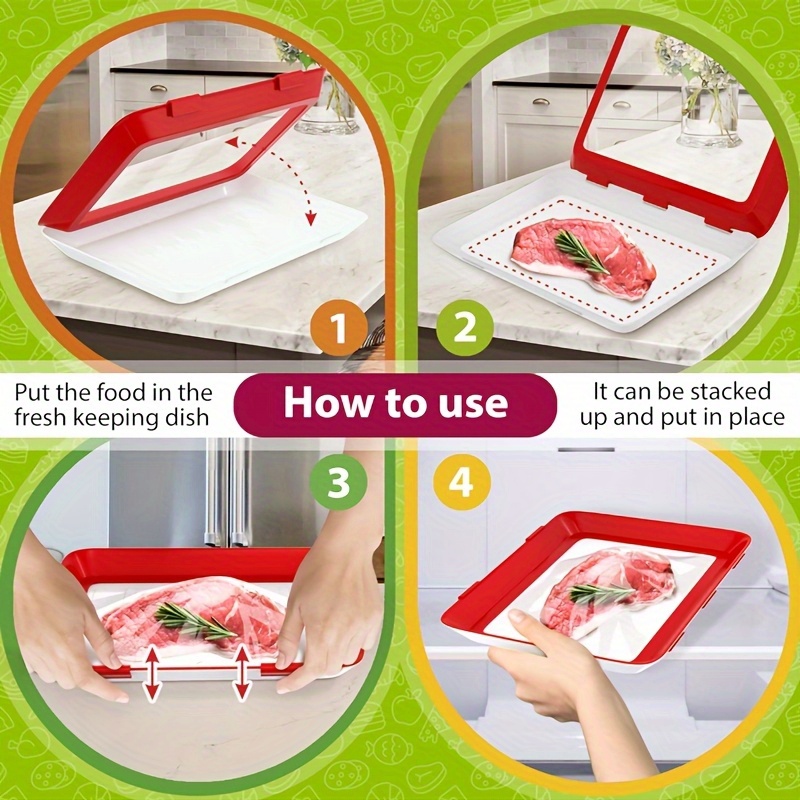 1

2

Put the food in the fresh keeping dish

How to use

It can be stacked up and put in place

3

4